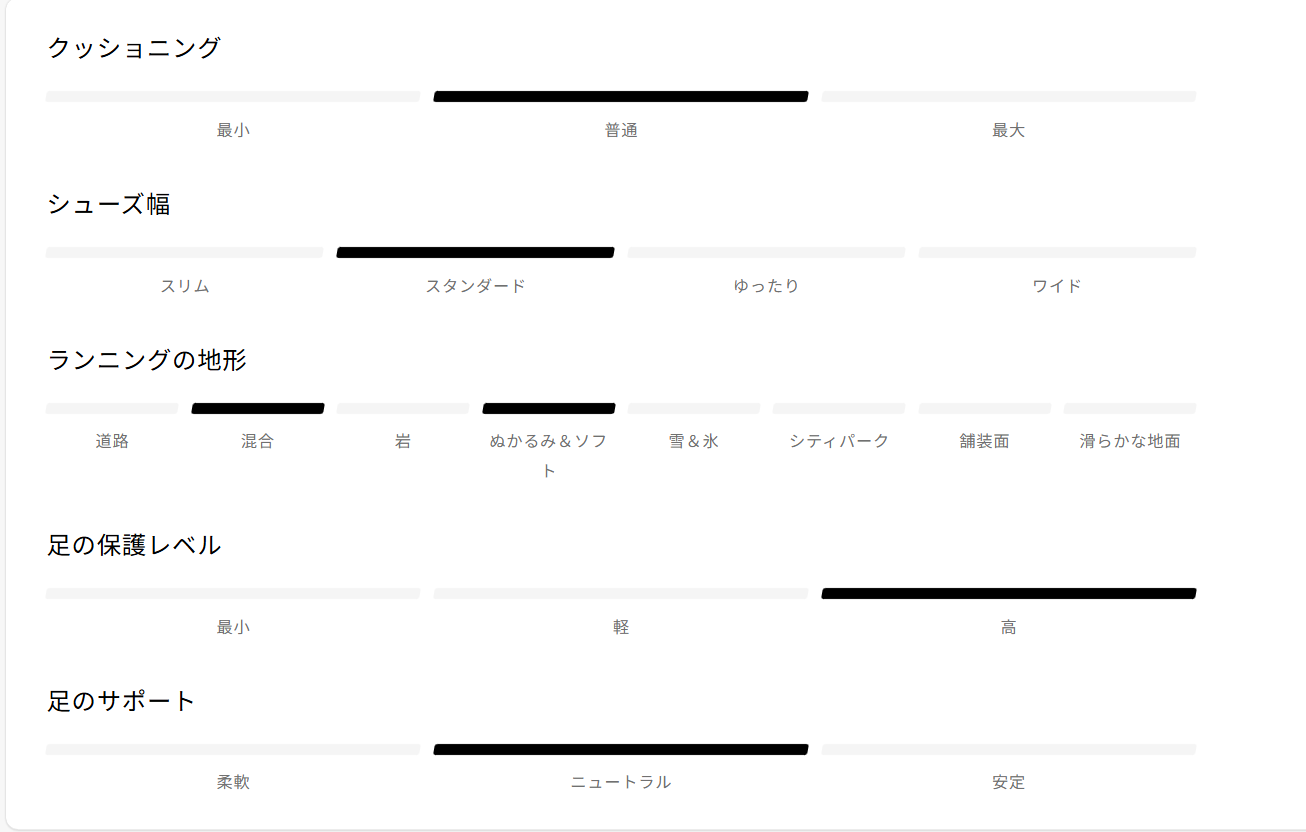 クッショニング

最小 普通 最大

シューズ幅

スリム スタンダード ゆったり ワイド

ランニングの地形

道路 混合 岩 ぬかるみ＆ソフト 雪＆氷 シティパーク 舗装面 滑らかな地面

足の保護レベル

最小 軽 高

足のサポート

柔軟 ニュートラル 安定